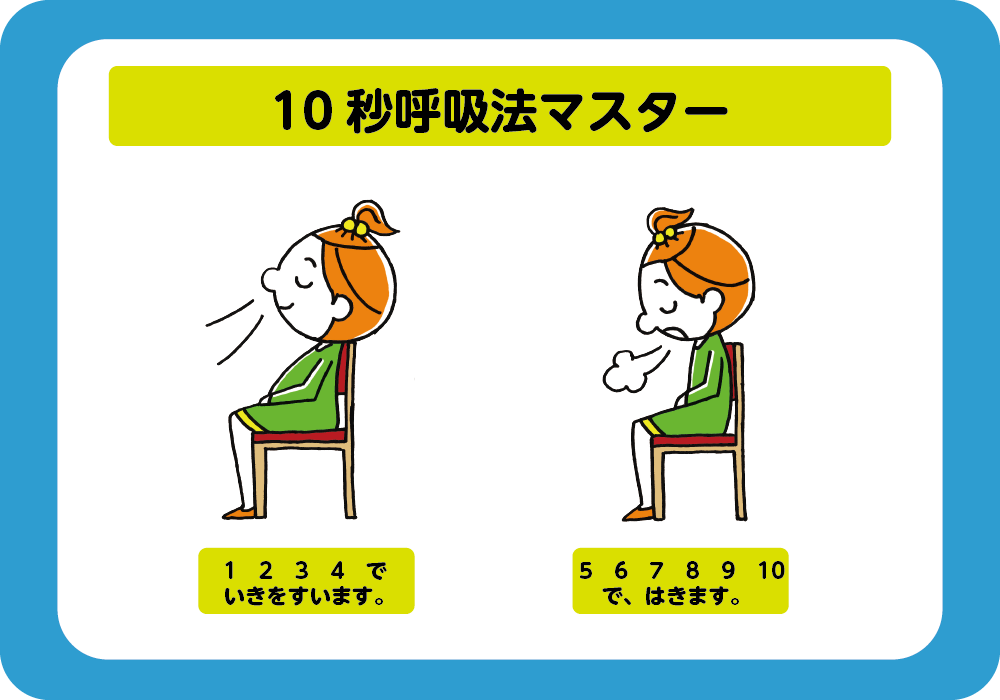 10 秒呼吸法マスター

1 2 3 4 で
いきをすいます。

5 6 7 8 9 10
で、はきます。